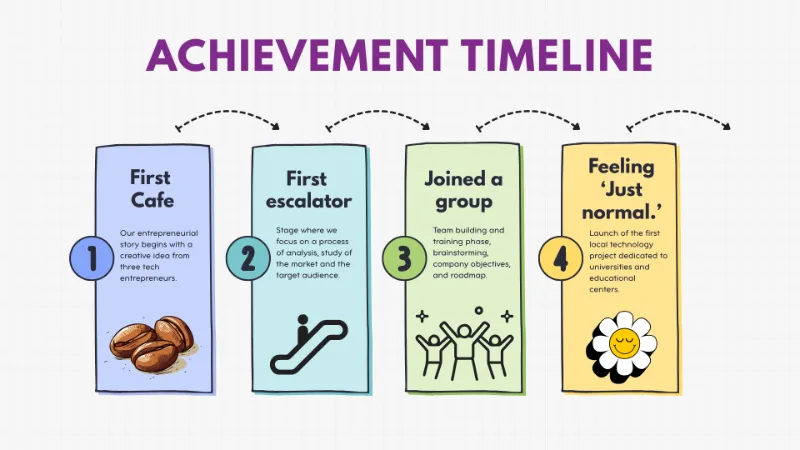 ACHIEVEMENT TIMELINE

1

First Cafe

Our entrepreneurial story begins with a creative idea from three tech entrepreneurs.

2

First escalator

Stage where we focus on a process of analysis, study of the market and the target audience.

3

Joined a group

Team building and training phase, brainstorming, company objectives, and roadmap.

4

Feeling 'Just normal.'

Launch of the first local technology project dedicated to universities and educational centers.